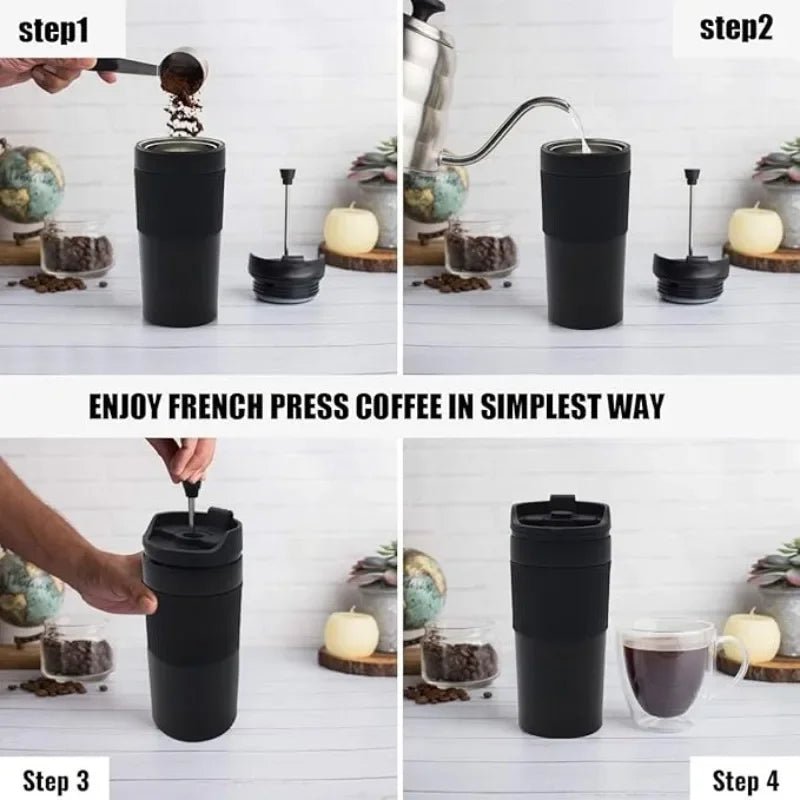 step1

step2

ENJOY FRENCH PRESS COFFEE IN SIMPLEST WAY

Step 3

Step 4